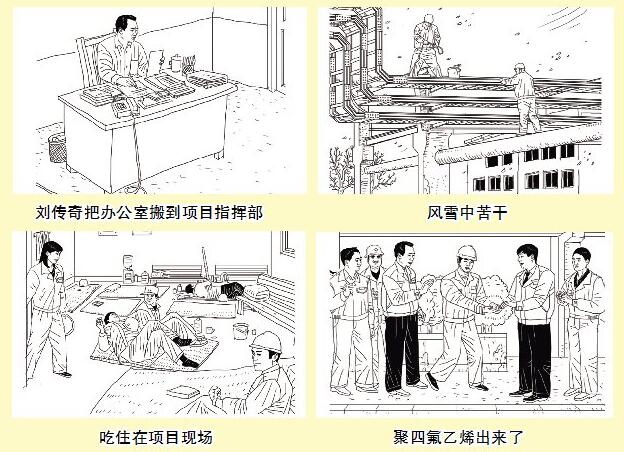 刘传奇把办公室搬到项目指挥部

风雪中苦干

吃住在项目现场

聚四氟乙烯出来了